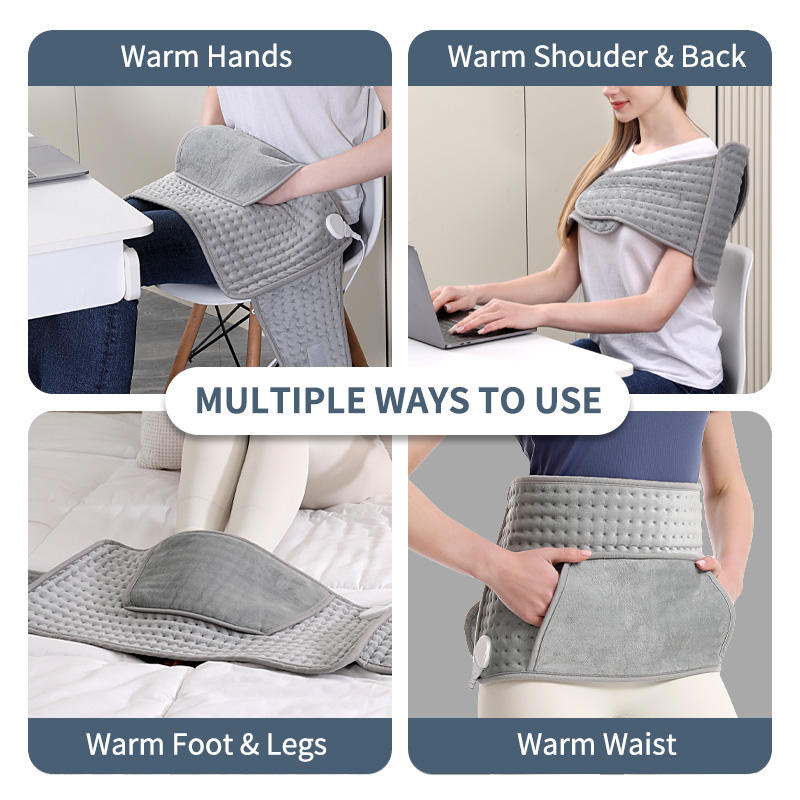 Warm Hands

Warm Shouder & Back

MULTIPLE WAYS TO USE

Warm Foot & Legs

Warm Waist